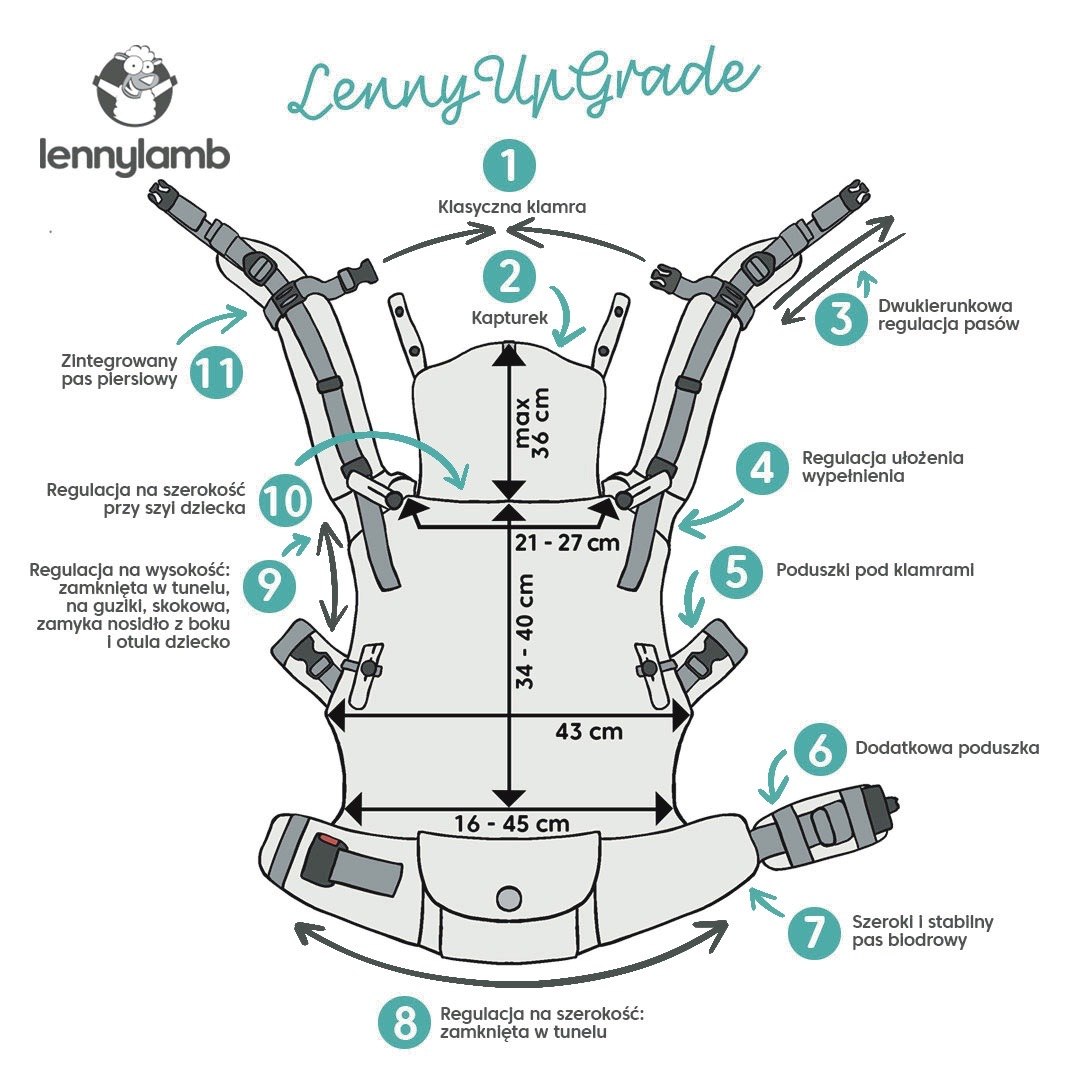 lennylamb

LennyUpGrade

1
Klasyczna klamra

2
Kapturek

3
Dwukierunkowa regulacja pasów

11
Zintegrowany pas piersiowy

max 36 cm

4
Regulacja ułożenia wypełnienia

10
Regulacja na szerokość przy szyi dziecka

21 - 27 cm

9
Regulacja na wysokość: zamknięta w tunelu, na guziki, skokowa, zamyka nosidło z boku i otula dziecko

5
Poduszki pod klamrami

34 - 40 cm

43 cm

6
Dodatkowa poduszka

16 - 45 cm

7
Szeroki i stabilny pas biodrowy

8
Regulacja na szerokość: zamknięta w tunelu